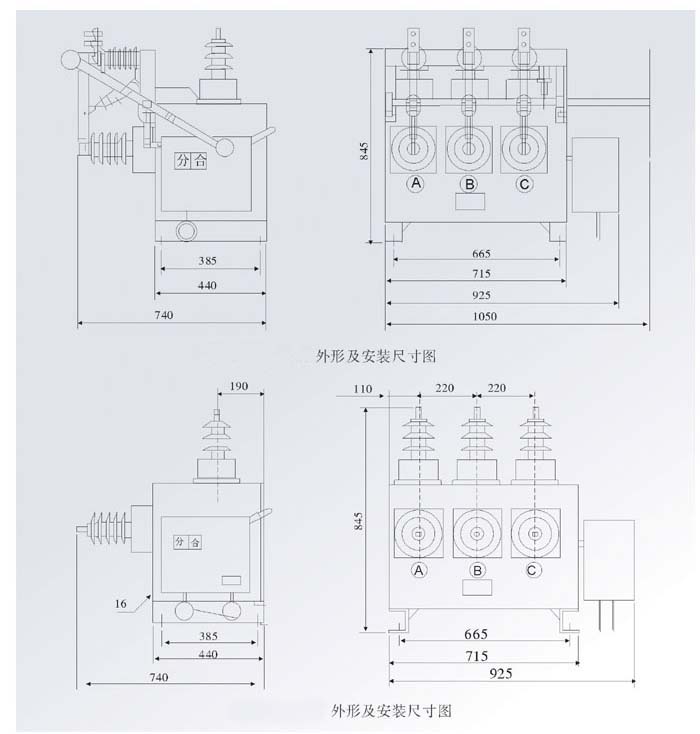 分 合

385

440

740

845

A B C

665

715

925

1050

外形及安装尺寸图

190

分 合

16

385

440

740

110 220 220

845

A B C

665

715

925

外形及安装尺寸图